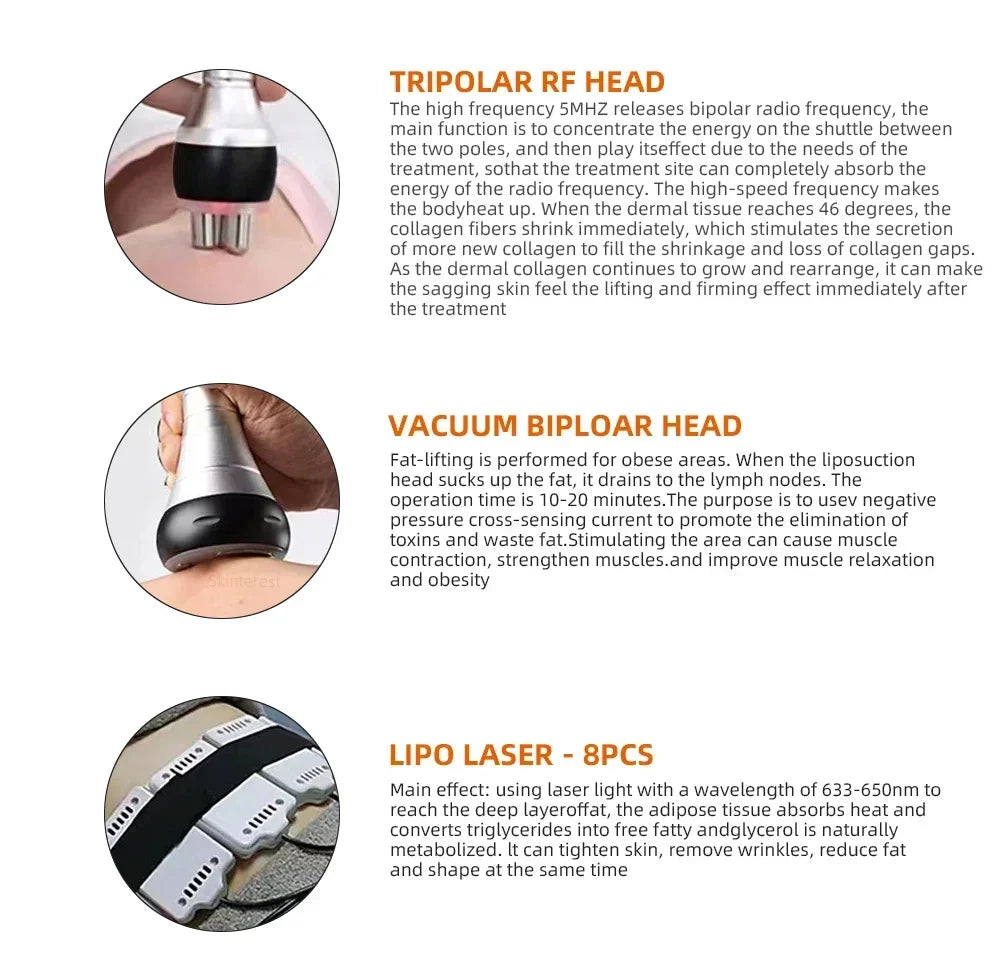 TRIPOLAR RF HEAD
The high frequency 5MHZ releases bipolar radio frequency, the main function is to concentrate the energy on the shuttle between the two poles, and then play itseffect due to the needs of the treatment, sothat the treatment site can completely absorb the energy of the radio frequency. The high-speed frequency makes the bodyheat up. When the dermal tissue reaches 46 degrees, the collagen fibers shrink immediately, which stimulates the secretion of more new collagen to fill the shrinkage and loss of collagen gaps. As the dermal collagen continues to grow and rearrange, it can make the sagging skin feel the lifting and firming effect immediately after the treatment

VACUUM BIPLOAR HEAD
Fat-lifting is performed for obese areas. When the liposuction head sucks up the fat, it drains to the lymph nodes. The operation time is 10-20 minutes.The purpose is to usev negative pressure cross-sensing current to promote the elimination of toxins and waste fat.Stimulating the area can cause muscle contraction, strengthen muscles.and improve muscle relaxation and obesity

Skinterest

LIPO LASER - 8PCS
Main effect: using laser light with a wavelength of 633-650nm to reach the deep layeroffat, the adipose tissue absorbs heat and converts triglycerides into free fatty andglycerol is naturally metabolized. lt can tighten skin, remove wrinkles, reduce fat and shape at the same time